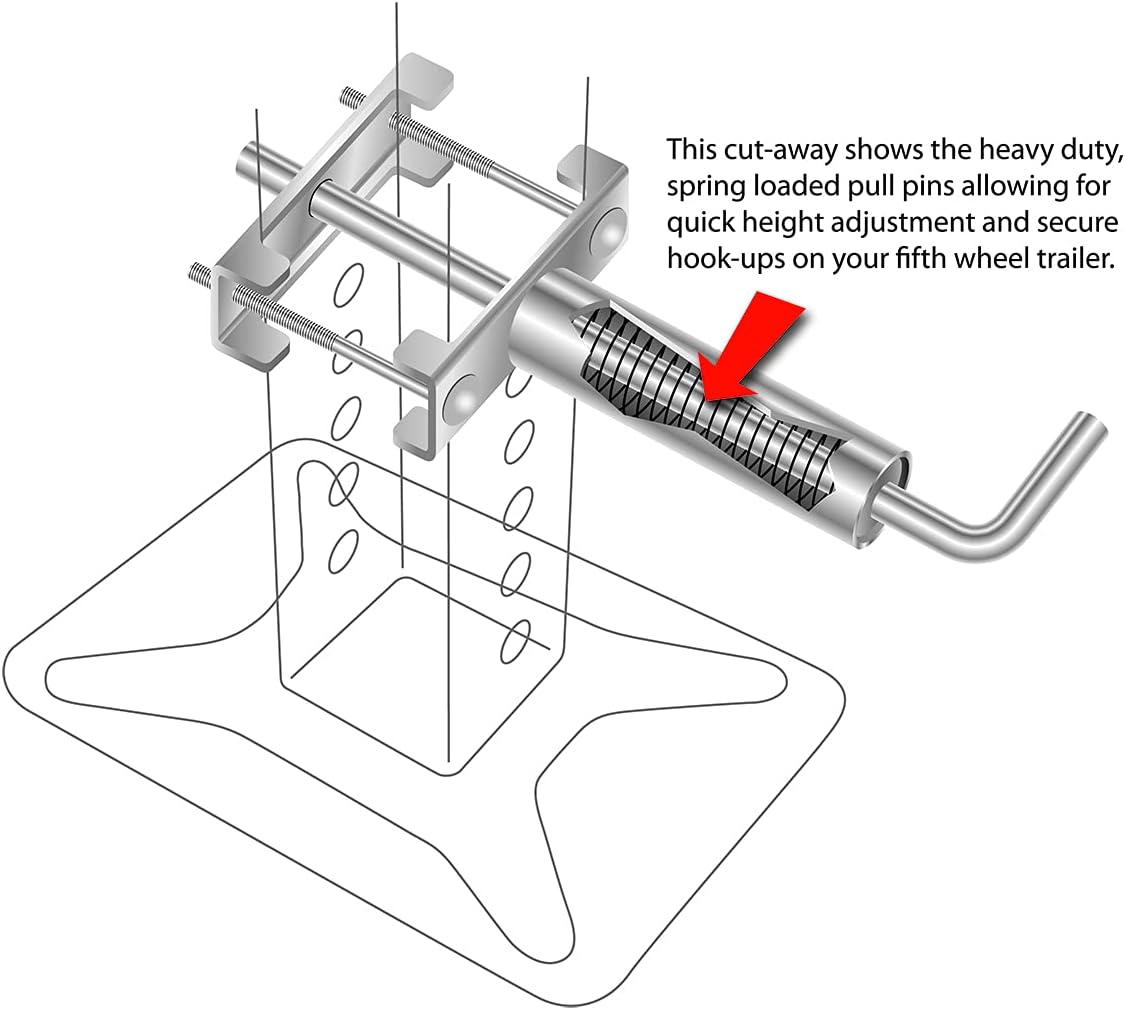 This cut-away shows the heavy duty, spring loaded pull pins allowing for quick height adjustment and secure hook-ups on your fifth wheel trailer.