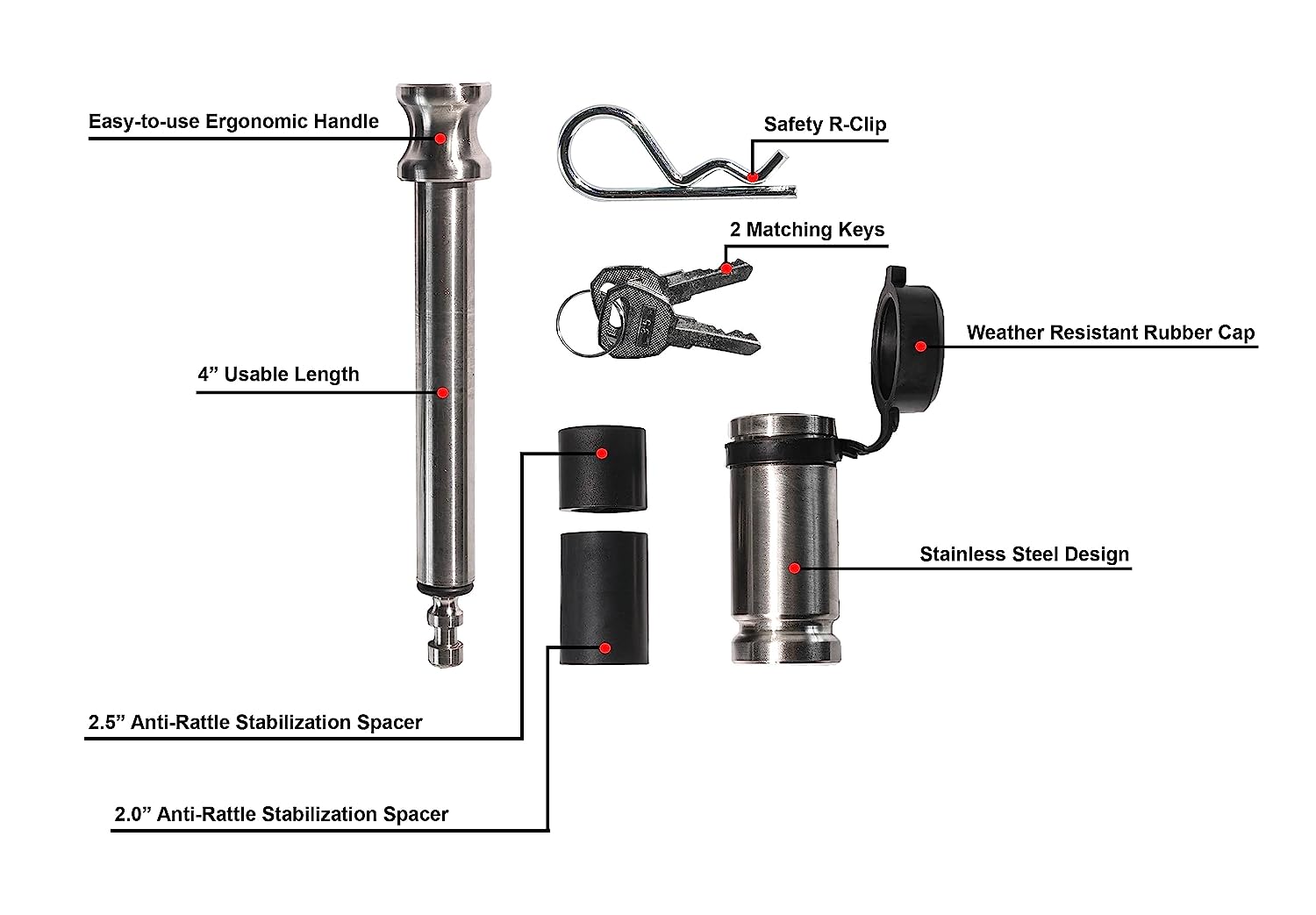 Easy-to-use Ergonomic Handle

Safety R-Clip

2 Matching Keys

Weather Resistant Rubber Cap

4” Usable Length

Stainless Steel Design

2.5” Anti-Rattle Stabilization Spacer

2.0” Anti-Rattle Stabilization Spacer