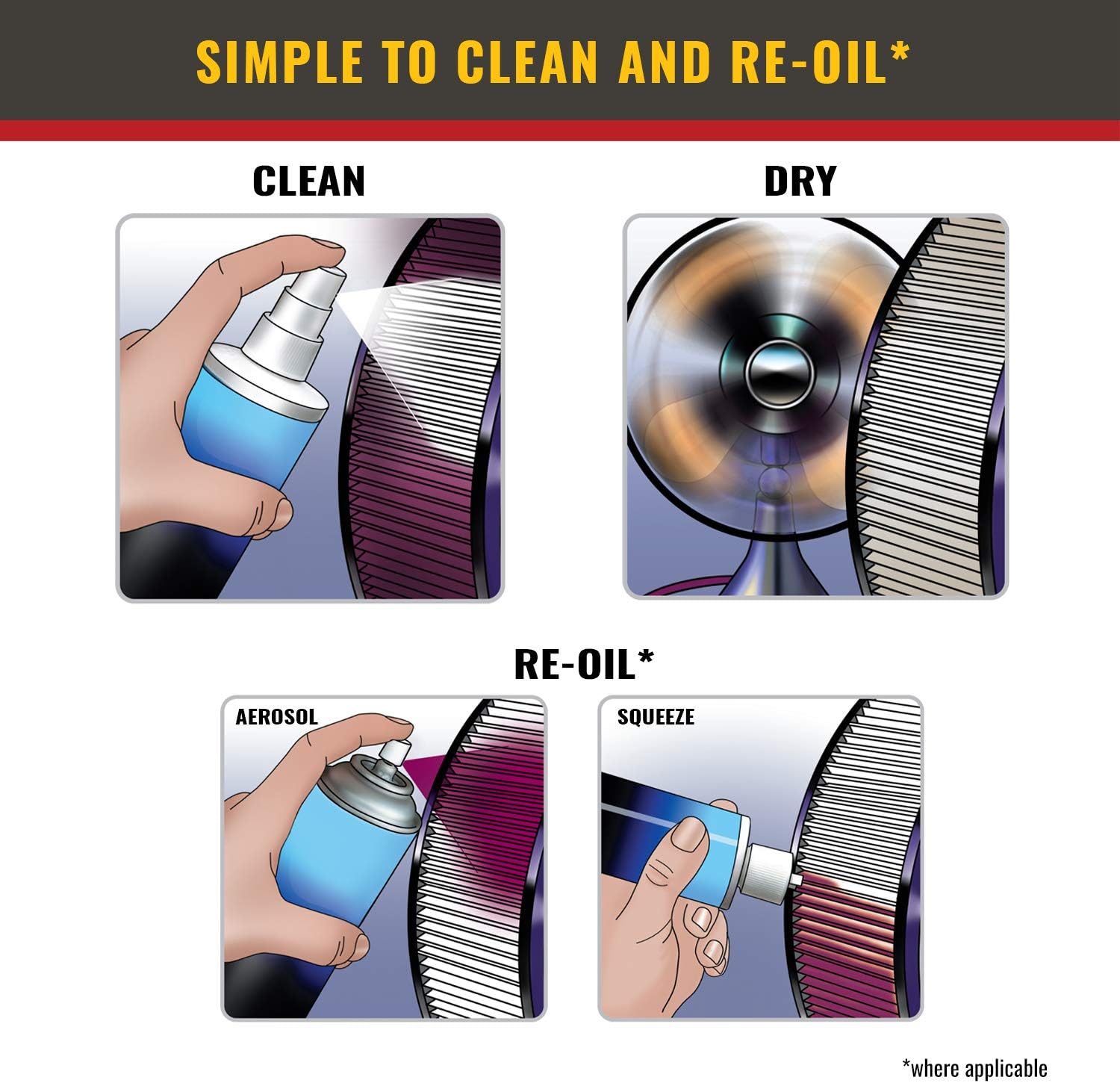 SIMPLE TO CLEAN AND RE-OIL*

CLEAN

DRY

RE-OIL*

AEROSOL

SQUEEZE

*where applicable