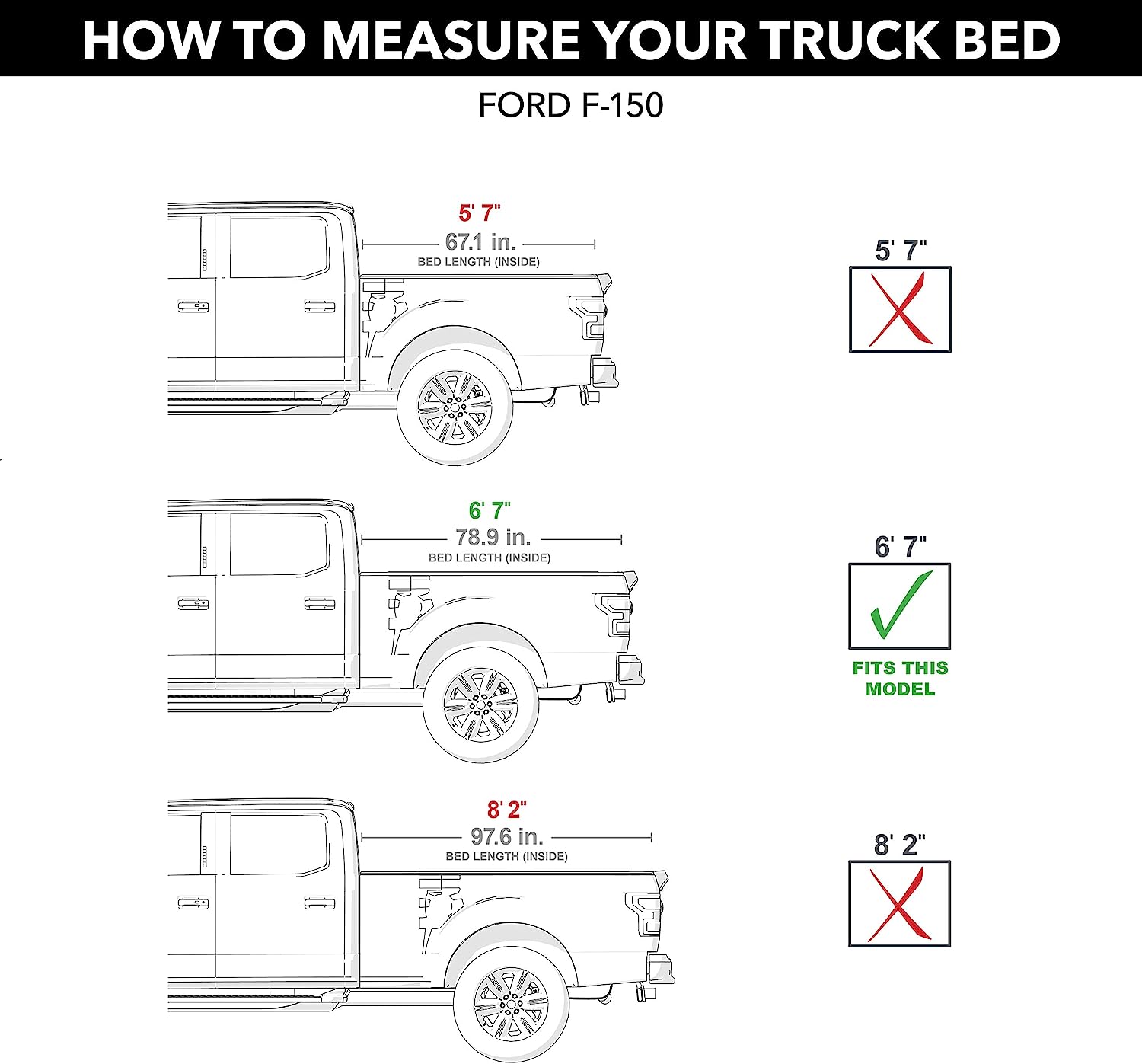 HOW TO MEASURE YOUR TRUCK BED

FORD F-150

5' 7"
67.1 in.
BED LENGTH (INSIDE)

5' 7"

6' 7"
78.9 in.
BED LENGTH (INSIDE)

6' 7"

FITS THIS MODEL

8' 2"
97.6 in.
BED LENGTH (INSIDE)

8' 2"