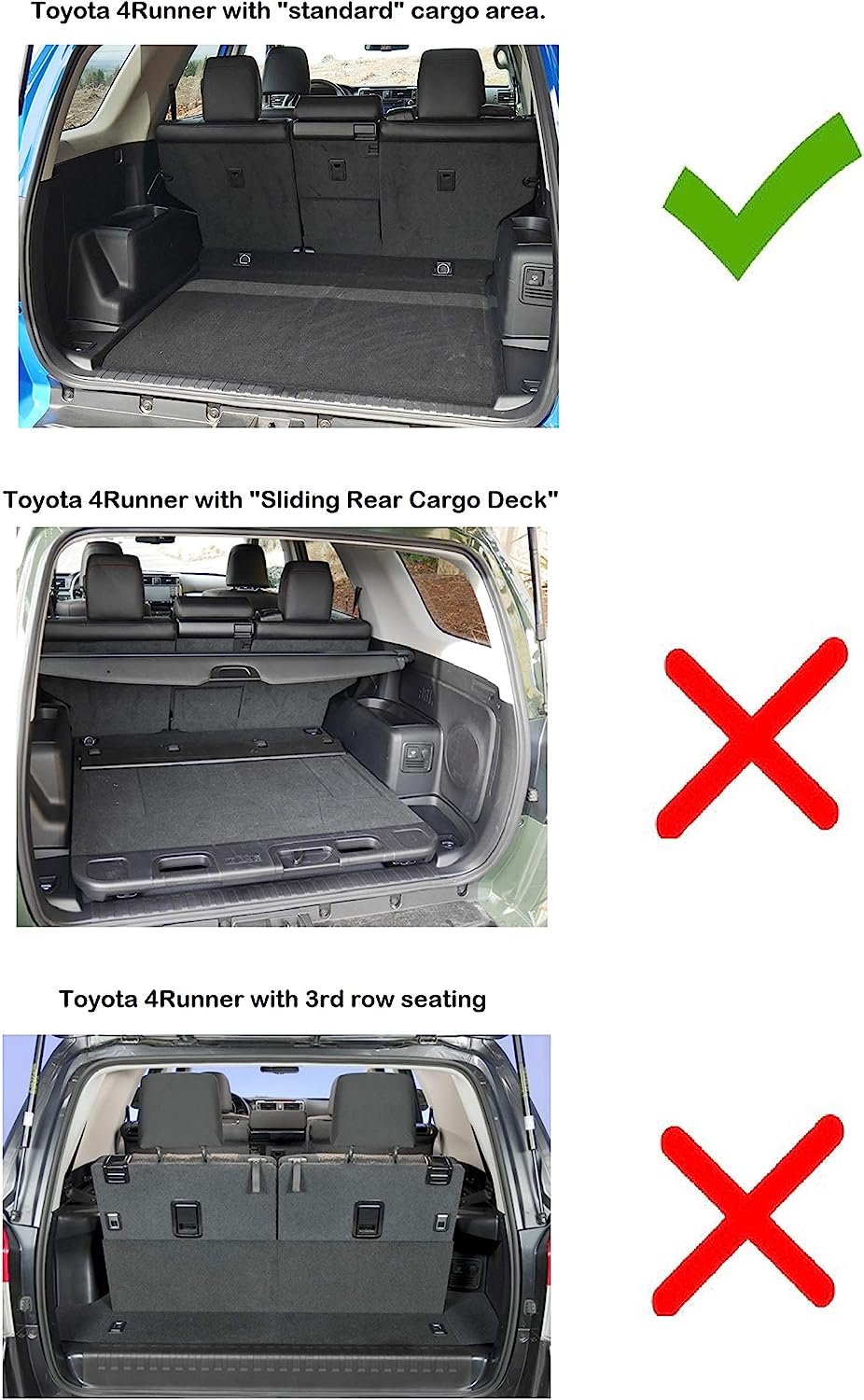 Toyota 4Runner with "standard" cargo area.

Toyota 4Runner with "Sliding Rear Cargo Deck"

Toyota 4Runner with 3rd row seating