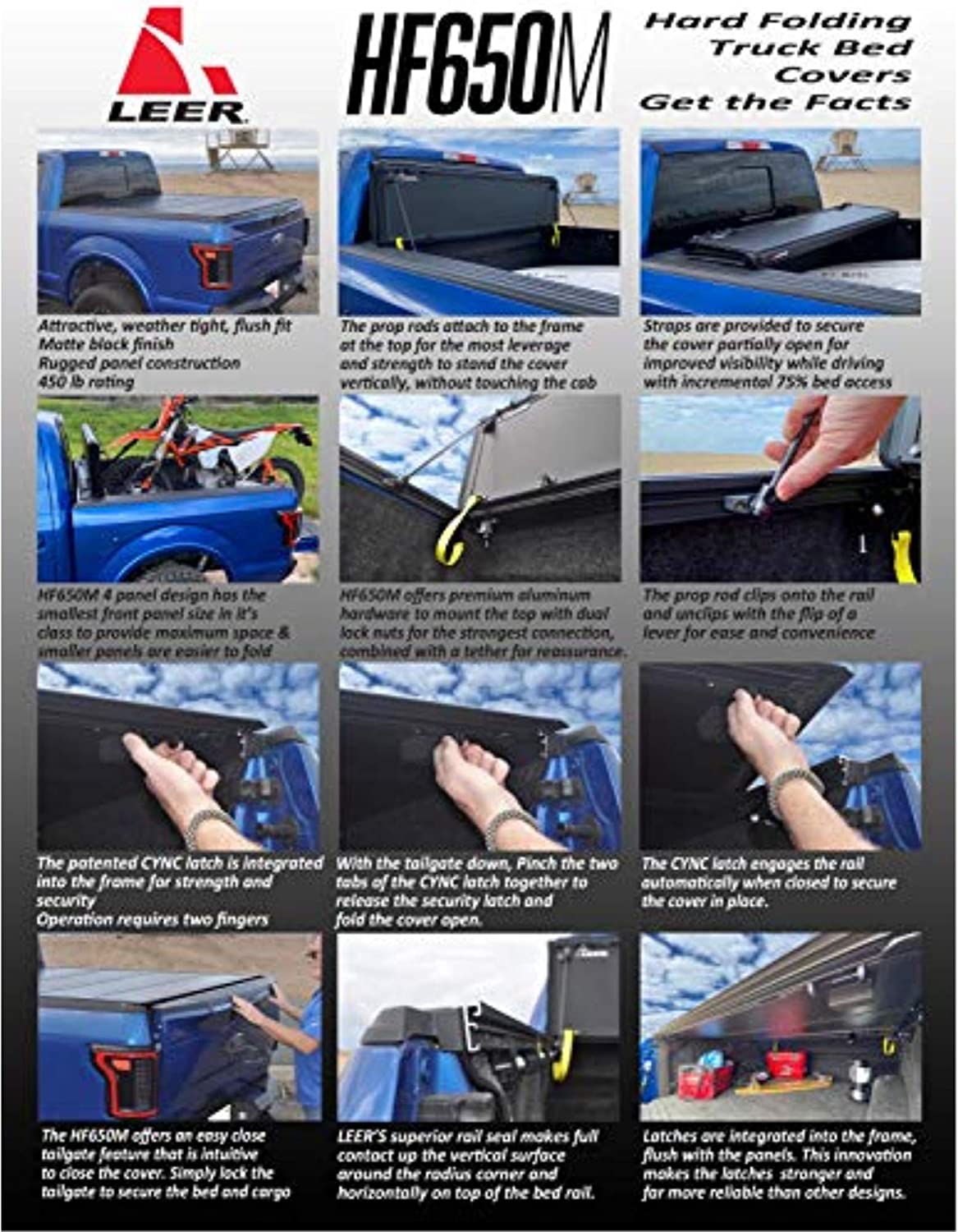 LEER

HF650M

Hard Folding Truck Bed Covers Get the Facts

Attractive, weather tight, flush fit
Matte black finish
Rugged panel construction
450 lb rating

The prop rods attach to the frame at the top for the most leverage and strength to stand the cover vertically, without touching the cab

Straps are provided to secure the cover partially open for improved visibility while driving with incremental 75% bed access

HF650M 4 panel design has the smallest front panel size in it's class to provide maximum space & smaller panels are easier to fold

HF650M offers premium aluminum hardware to mount the top with dual lock nuts for the strongest connection, combined with a tether for reassurance.

The prop rod clips onto the rail and unclips with the flip of a lever for ease and convenience

The patented CYNC latch is integrated into the frame for strength and security
Operation requires two fingers

With the tailgate down, Pinch the two tabs of the CYNC latch together to release the security latch and fold the cover open.

The CYNC latch engages the rail automatically when closed to secure the cover in place.

LEER

The HF650M offers an easy close tailgate feature that is intuitive to close the cover. Simply lock the tailgate to secure the bed and cargo

LEER'S superior rail seal makes full contact up the vertical surface around the radius corner and horizontally on top of the bed rail.

Latches are integrated into the frame, flush with the panels. This innovation makes the latches stronger and far more reliable than other designs.