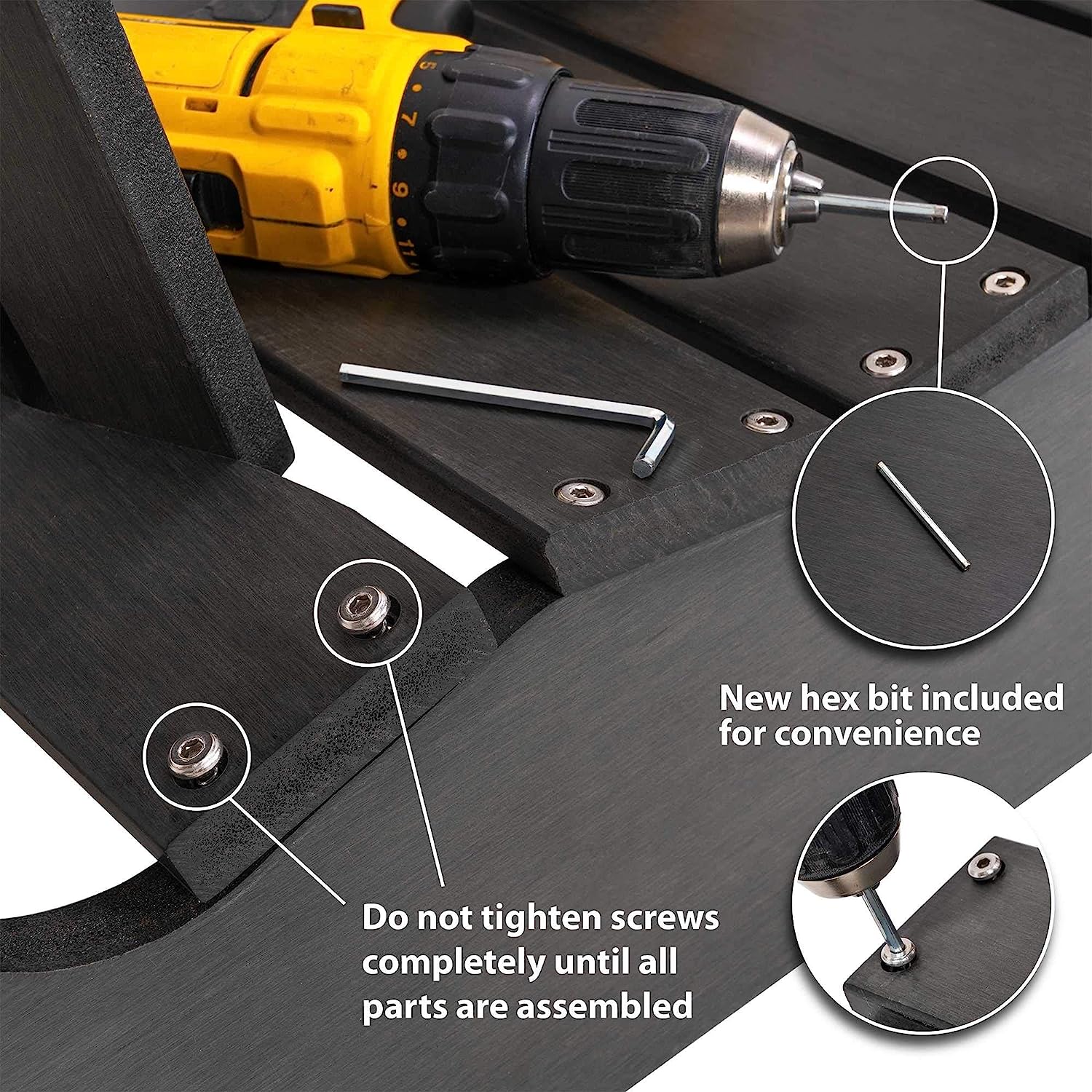 5
7
9
11

New hex bit included for convenience

Do not tighten screws completely until all parts are assembled